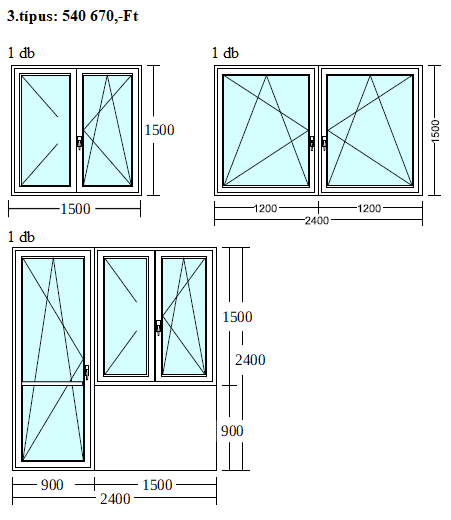 3.tipus: 540 670,-Ft

1 db

1500

1500

1 db

1500

1200

1200

2400

1 db

1500

2400

900

900

1500

2400